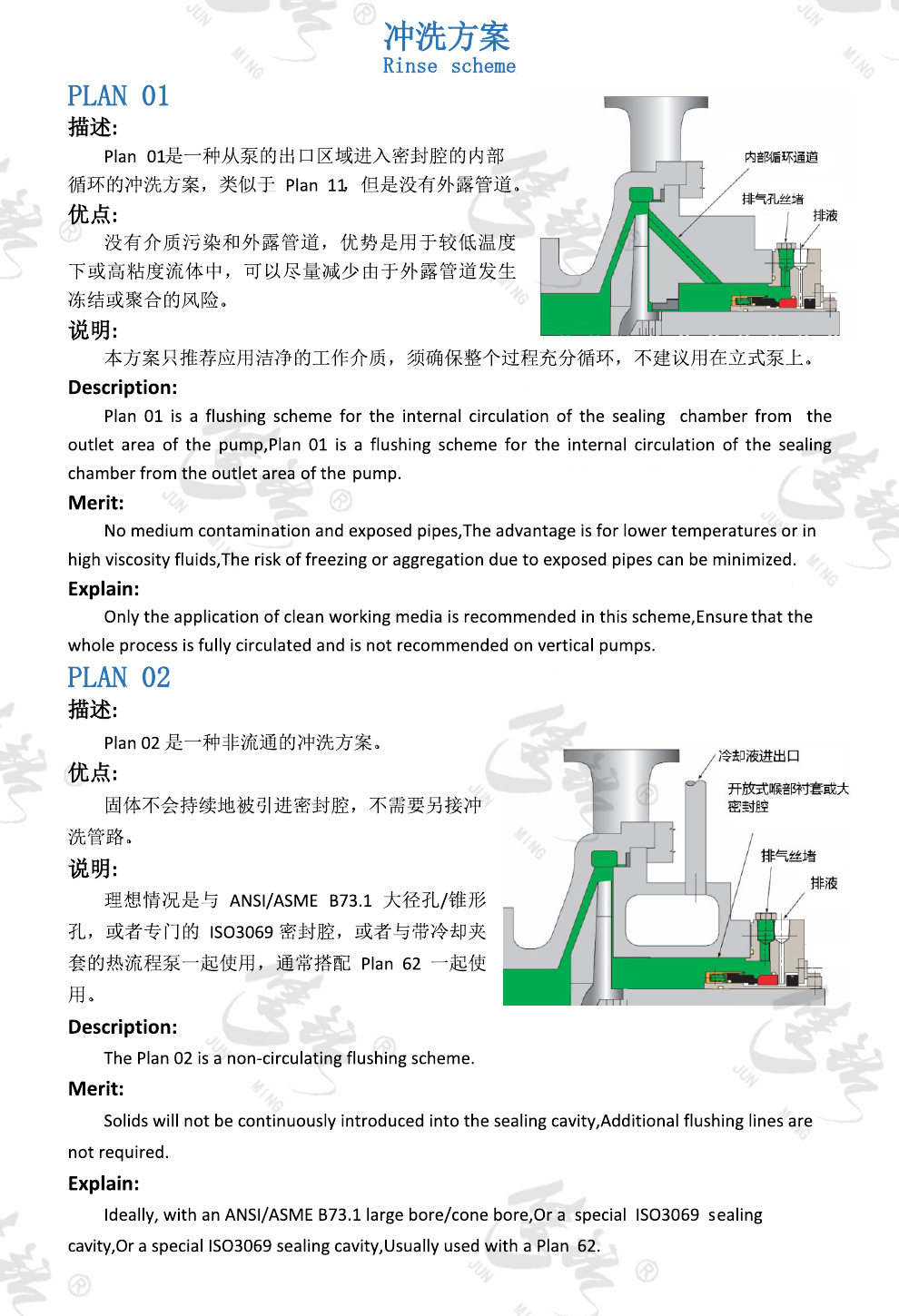 冲洗方案
Rinse scheme

PLAN 01

描述:

Plan 01是一种从泵的出口区域进入密封腔的内部循环的冲洗方案，类似于 Plan 11，但是没有外露管道。

优点:

没有介质污染和外露管道，优势是用于较低温度下或高粘度流体中，可以尽量减少由于外露管道发生冻结或聚合的风险。

说明:

本方案只推荐应用洁净的工作介质，须确保整个过程充分循环，不建议用在立式泵上。

内部循环通道

排气孔丝堵

排液

Description:

Plan 01 is a flushing scheme for the internal circulation of the sealing chamber from the outlet area of the pump,Plan 01 is a flushing scheme for the internal circulation of the sealing chamber from the outlet area of the pump.

Merit:

No medium contamination and exposed pipes,The advantage is for lower temperatures or in high viscosity fluids,The risk of freezing or aggregation due to exposed pipes can be minimized.

Explain:

Only the application of clean working media is recommended in this scheme,Ensure that the whole process is fully circulated and is not recommended on vertical pumps.

PLAN 02

描述:

Plan 02 是一种非流通的冲洗方案。

优点:

固体不会持续地被引进密封腔，不需要另接冲洗管路。

说明:

理想情况是与 ANSI/ASME B73.1 大径孔/锥形孔，或者专门的 ISO3069 密封腔，或者与带冷却夹套的热流程泵一起使用，通常搭配 Plan 62 一起使用。

冷却液进出口

开放式喉部衬套或大密封腔

排气丝堵

排液

Description:

The Plan 02 is a non-circulating flushing scheme.

Merit:

Solids will not be continuously introduced into the sealing cavity,Additional flushing lines are not required.

Explain:

Ideally, with an ANSI/ASME B73.1 large bore/cone bore,Or a special ISO3069 sealing cavity,Or a special ISO3069 sealing cavity,Usually used with a Plan 62.